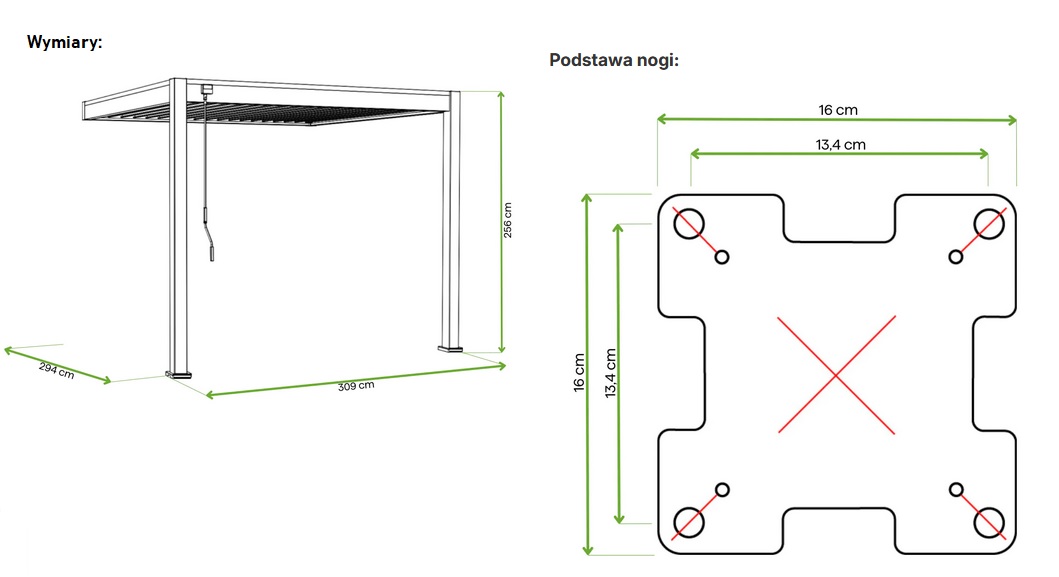 Wymiary:

256 cm

294 cm

309 cm

Podstawa nogi:

16 cm

13,4 cm

16 cm

13,4 cm